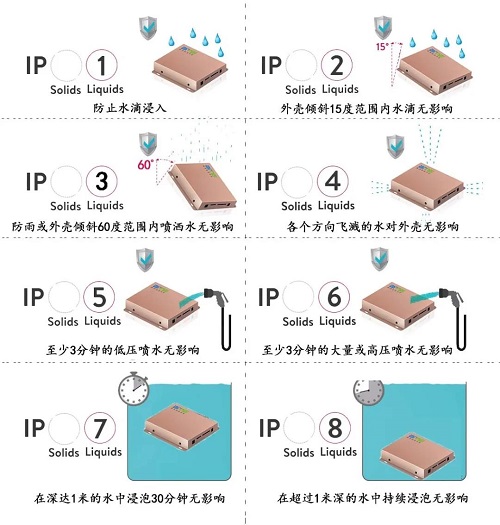 IP 1
Solids Liquids
防止水滴浸入

15°
IP 2
Solids Liquids
外壳倾斜15度范围内水滴无影响

60°
IP 3
Solids Liquids
防雨或外壳倾斜60度范围内喷洒水无影响

IP 4
Solids Liquids
各个方向飞溅的水对外壳无影响

IP 5
Solids Liquids
至少3分钟的低压喷水无影响

IP 6
Solids Liquids
至少3分钟的大量或高压喷水无影响

IP 7
Solids Liquids
在深达1米的水中浸泡30分钟无影响

IP 8
Solids Liquids
在超过1米深的水中持续浸泡无影响